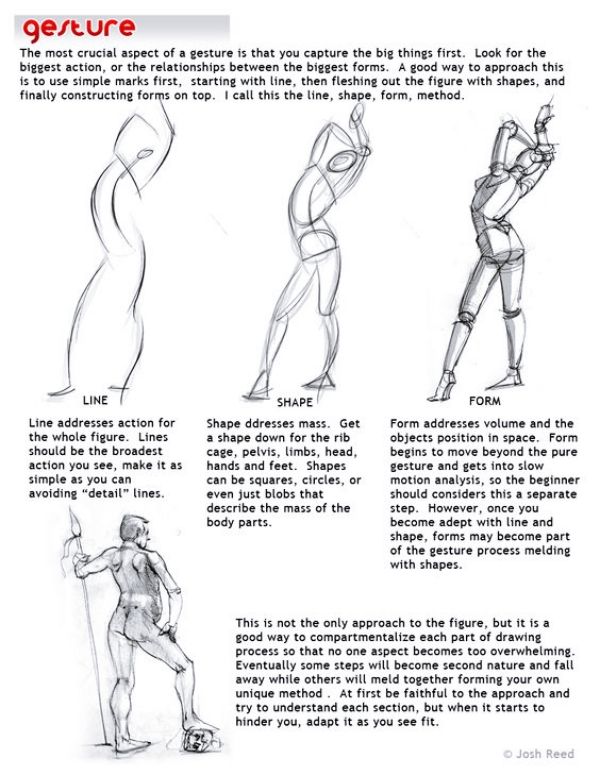 gesture

The most crucial aspect of a gesture is that you capture the big things first. Look for the biggest action, or the relationships between the biggest forms. A good way to approach this is to use simple marks first, starting with line, then fleshing out the figure with shapes, and finally constructing forms on top. I call this the line, shape, form, method.

LINE

SHAPE

FORM

Line addresses action for the whole figure. Lines should be the broadest action you see, make it as simple as you can avoiding "detail" lines.

Shape ddresses mass. Get a shape down for the rib cage, pelvis, limbs, head, hands and feet. Shapes can be squares, circles, or even just blobs that describe the mass of the body parts.

Form addresses volume and the objects position in space. Form begins to move beyond the pure gesture and gets into slow motion analysis, so the beginner should considers this a separate step. However, once you become adept with line and shape, forms may become part of the gesture process melding with shapes.

This is not the only approach to the figure, but it is a good way to compartmentalize each part of drawing process so that no one aspect becomes too overwhelming. Eventually some steps will become second nature and fall away while others will meld together forming your own unique method . At first be faithful to the approach and try to understand each section, but when it starts to hinder you, adapt it as you see fit.

© Josh Reed